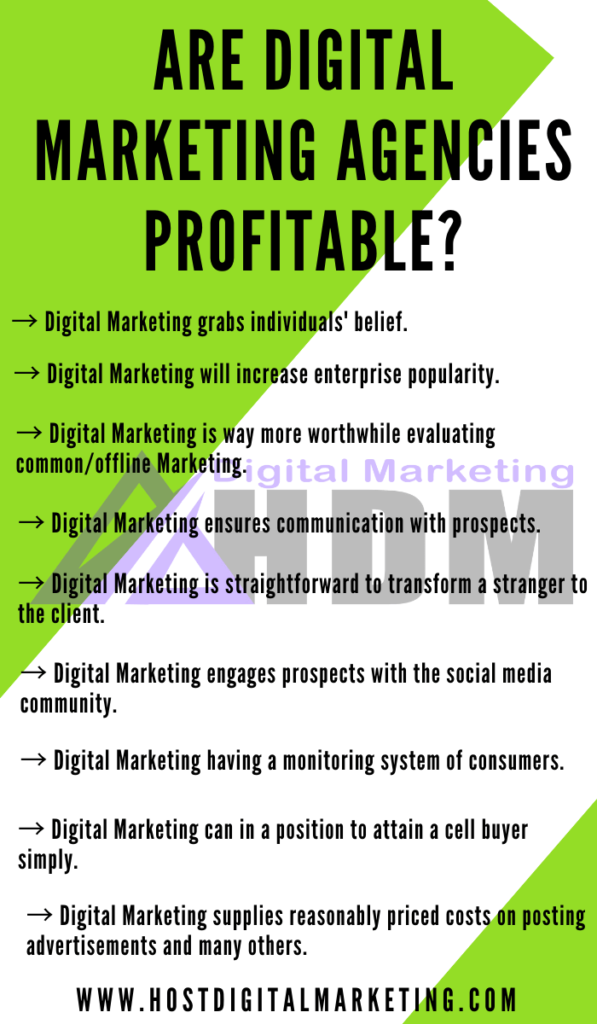 ARE DIGITAL MARKETING AGENCIES PROFITABLE?

→ Digital Marketing grabs individuals' belief.

→ Digital Marketing will increase enterprise popularity.

→ Digital Marketing is way more worthwhile evaluating common/offline Marketing.

Digital Marketing
HDM

→ Digital Marketing ensures communication with prospects.

→ Digital Marketing is straightforward to transform a stranger to the client.

→ Digital Marketing engages prospects with the social media community.

→ Digital Marketing having a monitoring system of consumers.

→ Digital Marketing can in a position to attain a cell buyer simply.

→ Digital Marketing supplies reasonably priced costs on posting advertisements and many others.

WWW.HOSTDIGITALMARKETING.COM