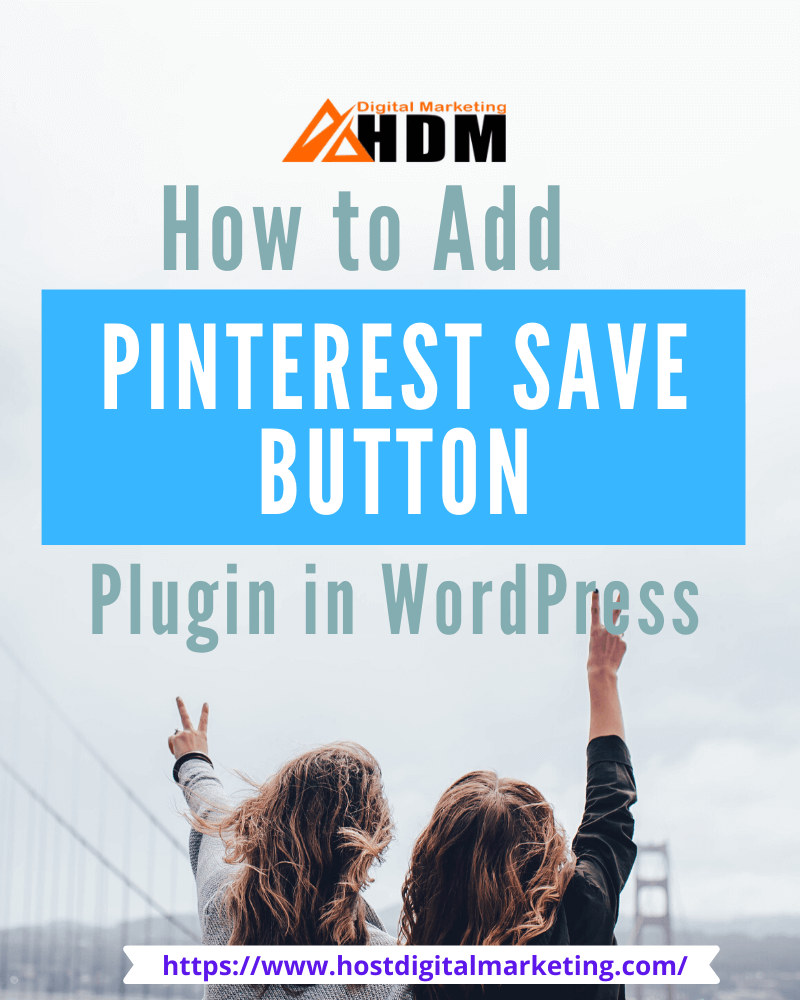 Digital Marketing
HDM

How to Add

PINTEREST SAVE BUTTON

Plugin in WordPress

https://www.hostdigitalmarketing.com/