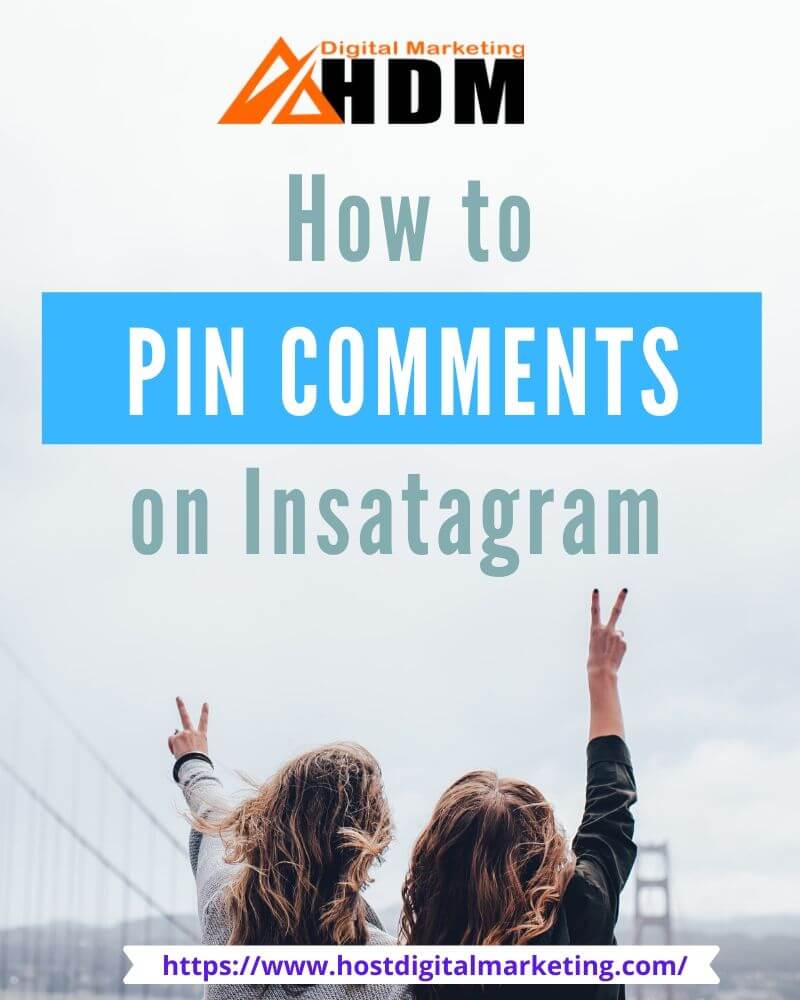 Digital Marketing
HDM

How to
PIN COMMENTS
on Insatagram

https://www.hostdigitalmarketing.com/